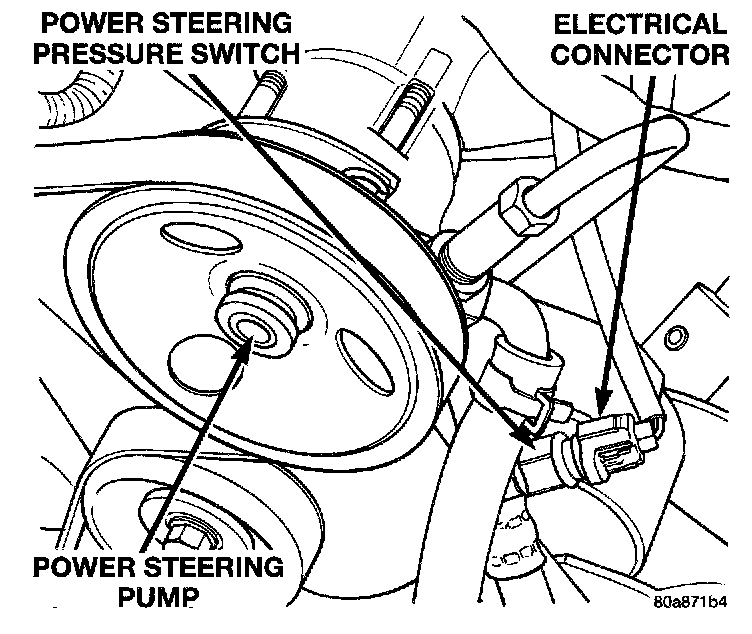 POWER STEERING
PRESSURE SWITCH

ELECTRICAL
CONNECTOR

POWER STEERING
PUMP

80a871b4