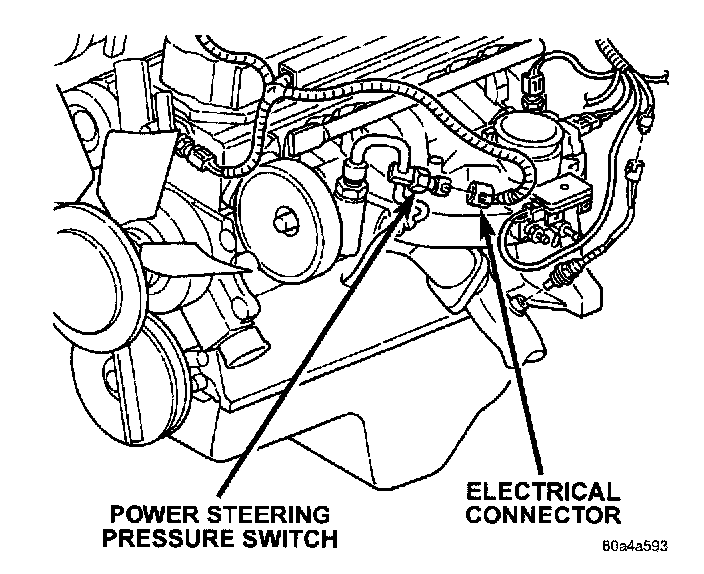 POWER STEERING PRESSURE SWITCH

ELECTRICAL CONNECTOR

80a4a593