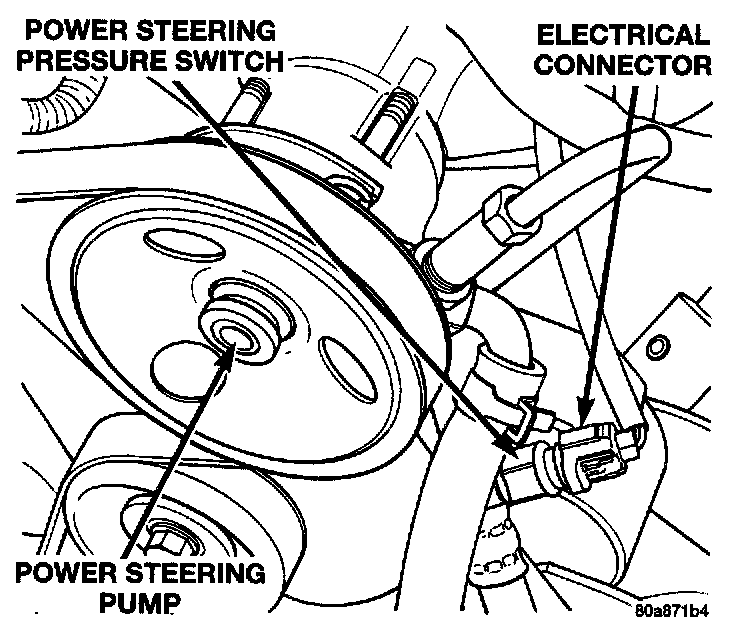 POWER STEERING PRESSURE SWITCH

ELECTRICAL CONNECTOR

POWER STEERING PUMP

80a871b4