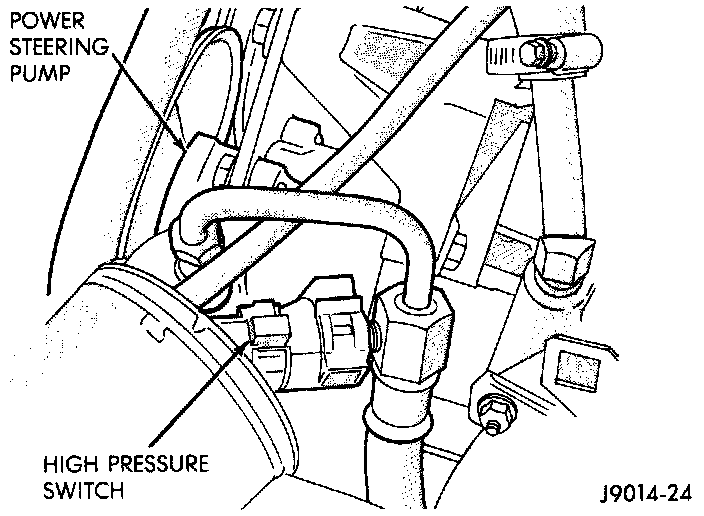 POWER STEERING PUMP

HIGH PRESSURE SWITCH

J9014-24