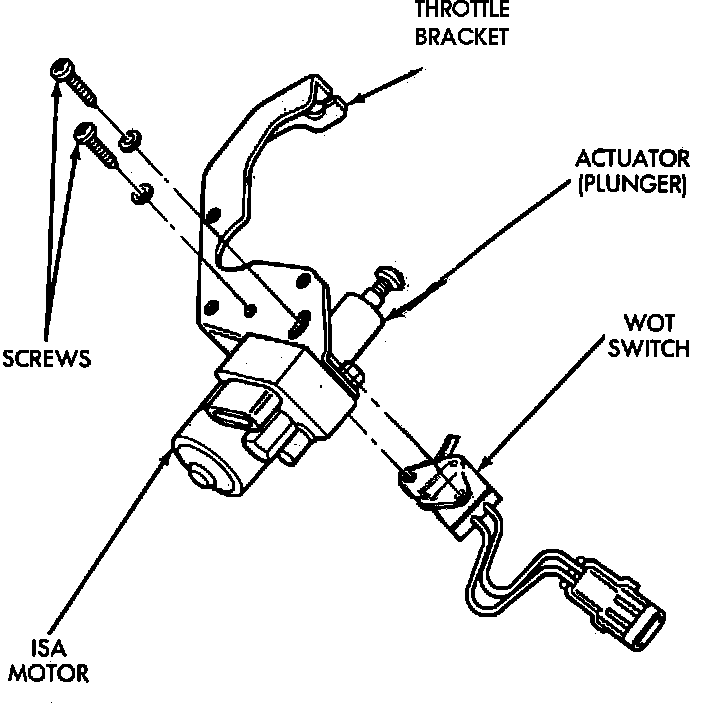 THROTTLE BRACKET

ACTUATOR (PLUNGER)

WOT SWITCH

SCREWS

ISA MOTOR