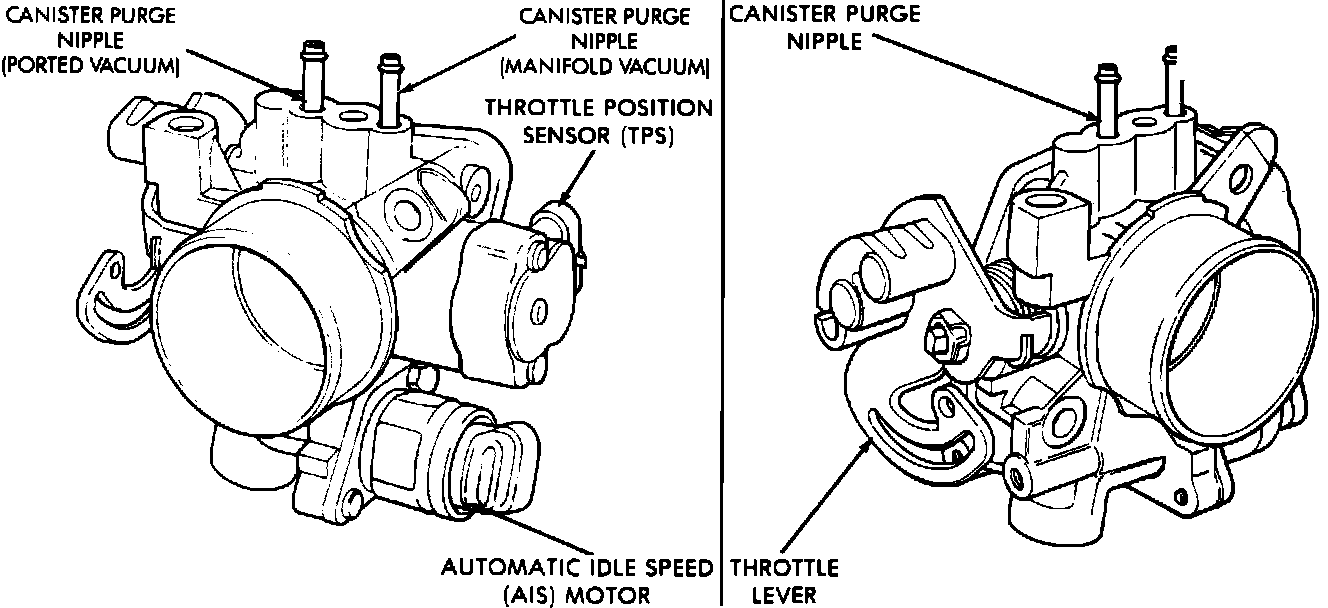 CANISTER PURGE NIPPLE (PORTED VACUUM)

CANISTER PURGE NIPPLE (MANIFOLD VACUUM)

THROTTLE POSITION SENSOR (TPS)

AUTOMATIC IDLE SPEED (AIS) MOTOR

CANISTER PURGE NIPPLE

THROTTLE LEVER