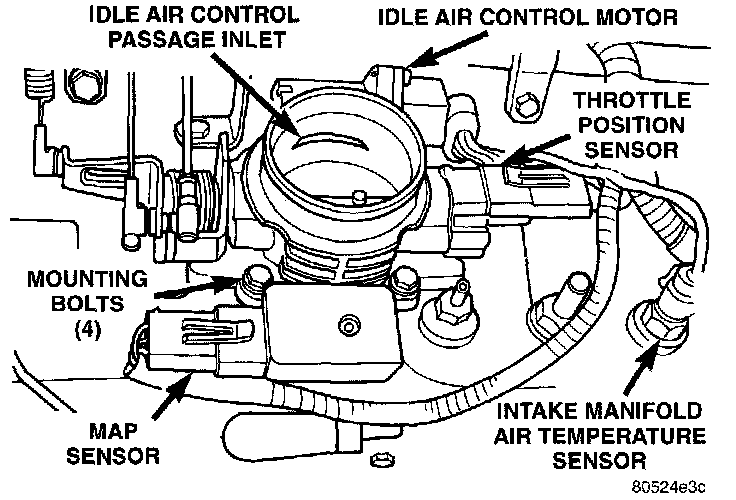 IDLE AIR CONTROL PASSAGE INLET

IDLE AIR CONTROL MOTOR

THROTTLE POSITION SENSOR

MOUNTING BOLTS (4)

MAP SENSOR

INTAKE MANIFOLD AIR TEMPERATURE SENSOR

80524e3c