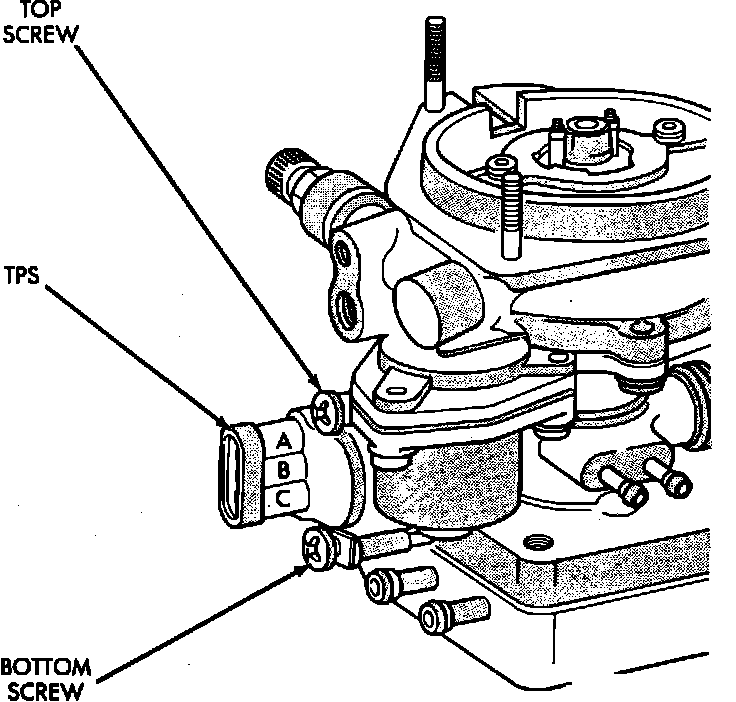 TOP
SCREW

TPS

A
B
C

BOTTOM
SCREW