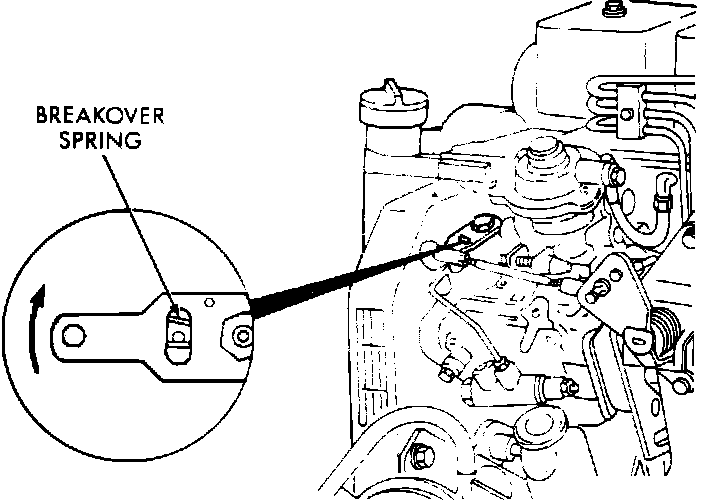 BREAKOVER SPRING