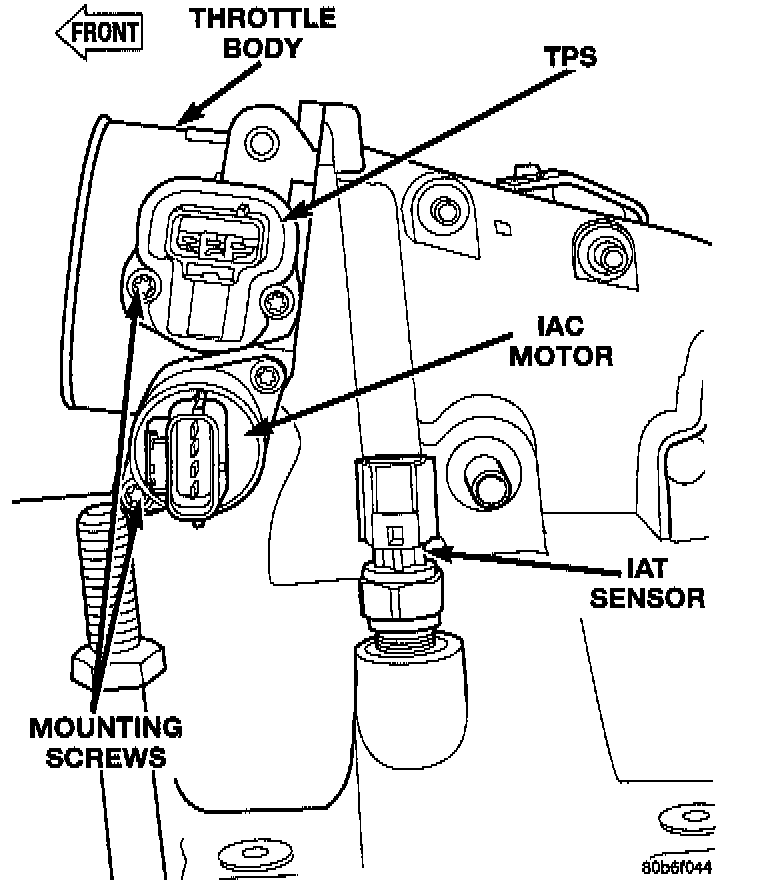 FRONT

THROTTLE BODY

TPS

IAC MOTOR

IAT SENSOR

MOUNTING SCREWS

80b6f044