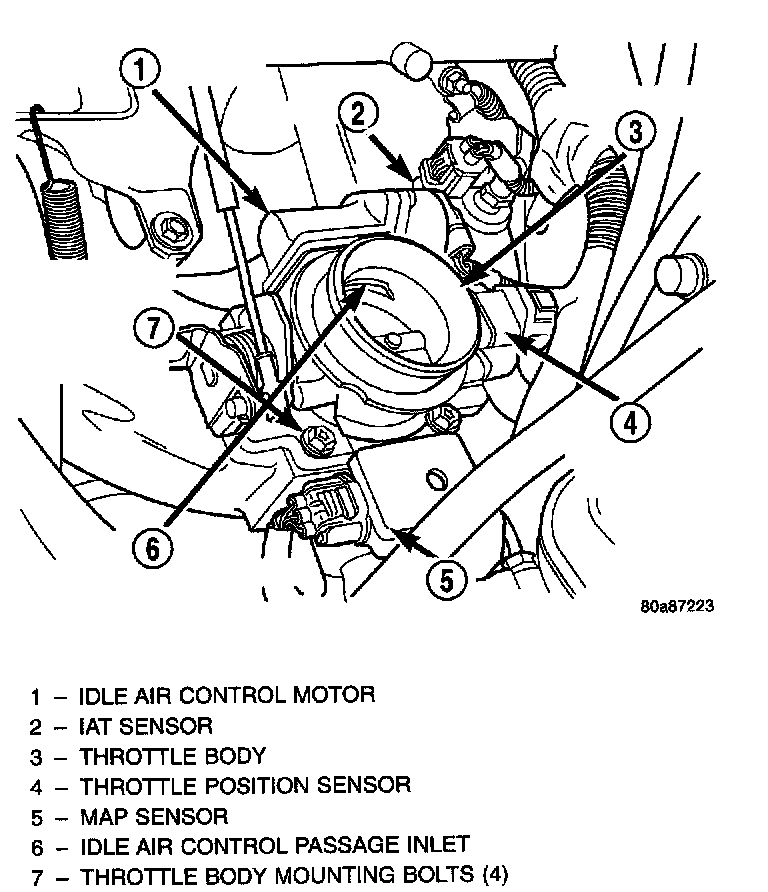 1
2
3
7
4
6
5
80a87223

1 – IDLE AIR CONTROL MOTOR
2 – IAT SENSOR
3 – THROTTLE BODY
4 – THROTTLE POSITION SENSOR
5 – MAP SENSOR
6 – IDLE AIR CONTROL PASSAGE INLET
7 – THROTTLE BODY MOUNTING BOLTS (4)