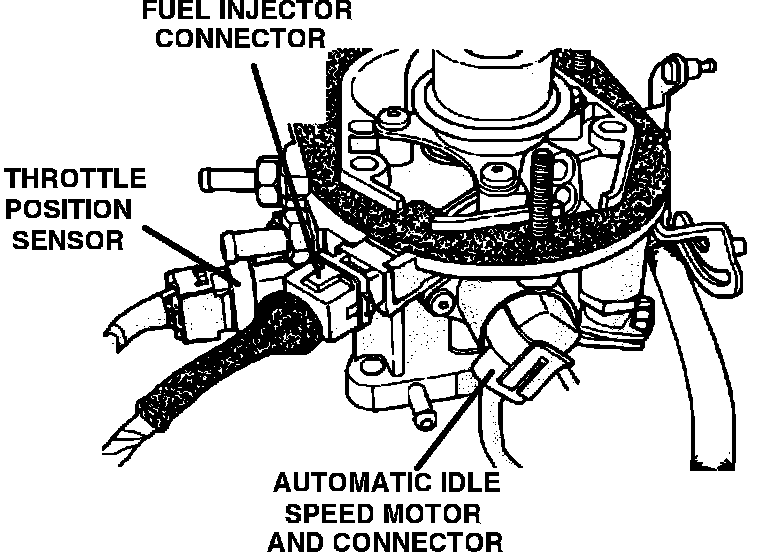 FUEL INJECTOR CONNECTOR

THROTTLE POSITION SENSOR

AUTOMATIC IDLE SPEED MOTOR AND CONNECTOR