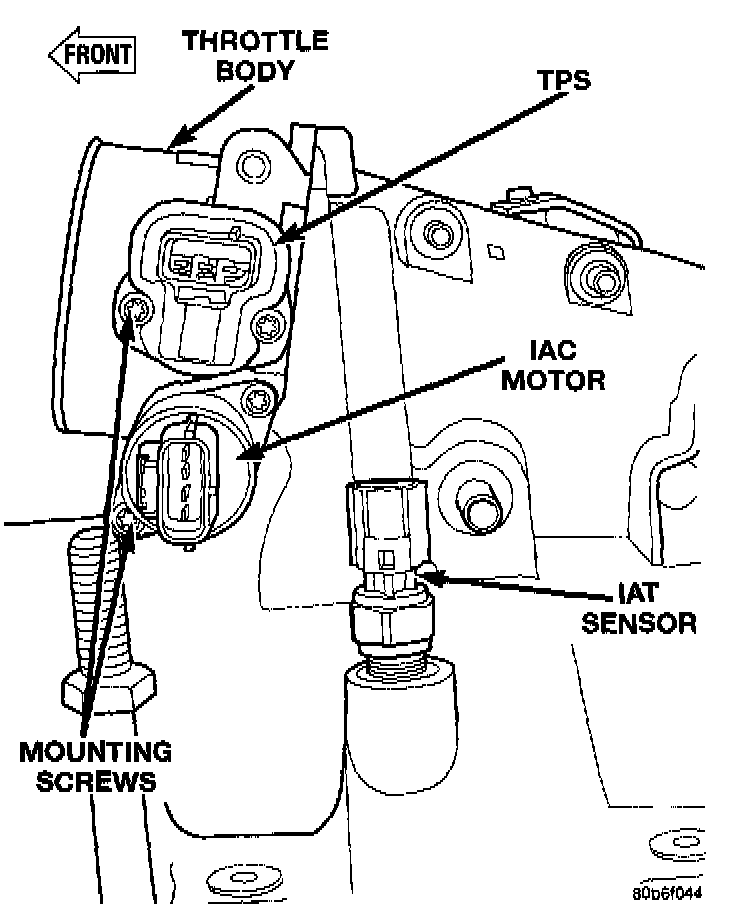 FRONT
THROTTLE BODY
TPS
IAC MOTOR
IAT SENSOR
MOUNTING SCREWS
80b6f044