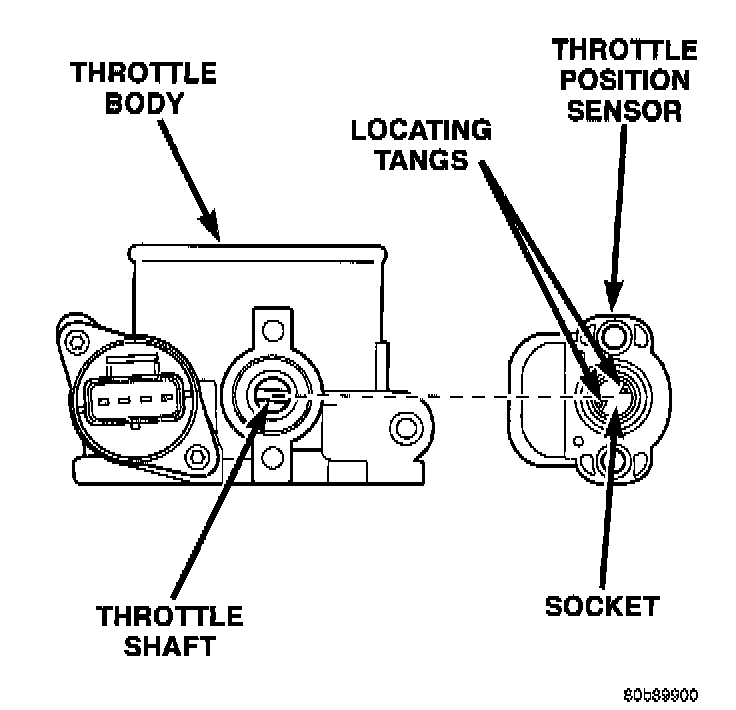 THROTTLE BODY

LOCATING TANGS

THROTTLE POSITION SENSOR

THROTTLE SHAFT

SOCKET

80b89900