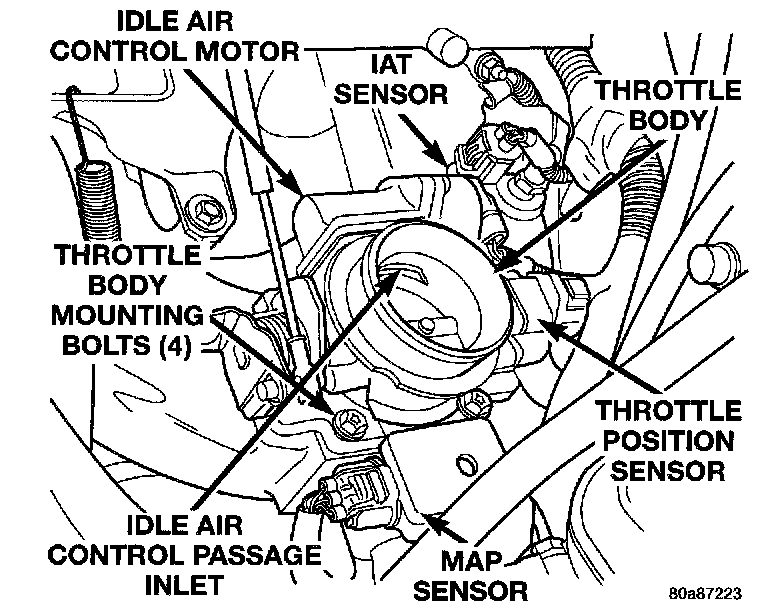 IDLE AIR CONTROL MOTOR

IAT SENSOR

THROTTLE BODY

THROTTLE BODY MOUNTING BOLTS (4)

THROTTLE POSITION SENSOR

IDLE AIR CONTROL PASSAGE INLET

MAP SENSOR

80a87223