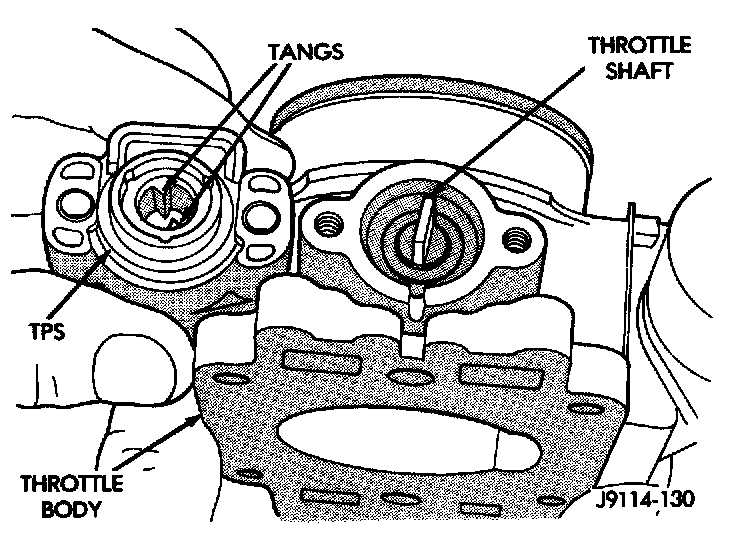 TANGS

THROTTLE SHAFT

TPS

THROTTLE BODY

J9114-130