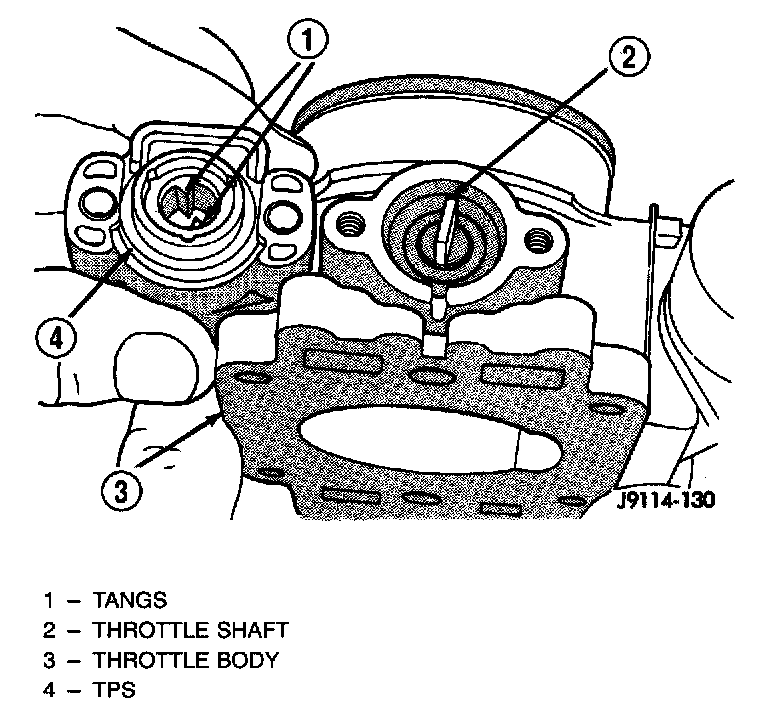 1
2
4
3
J9114-130

1 – TANGS
2 – THROTTLE SHAFT
3 – THROTTLE BODY
4 – TPS