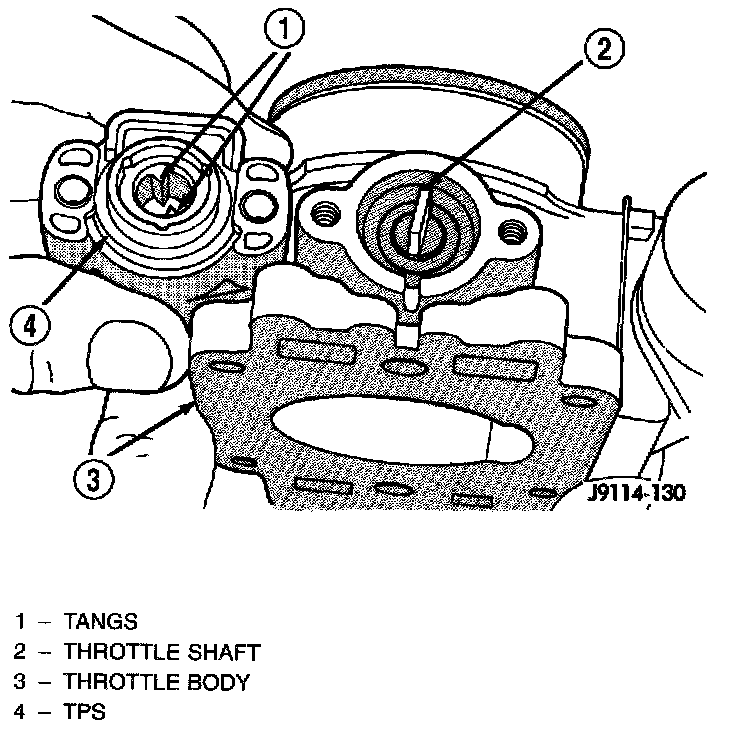 1
2
4
3
J9114-130

1 – TANGS
2 – THROTTLE SHAFT
3 – THROTTLE BODY
4 – TPS