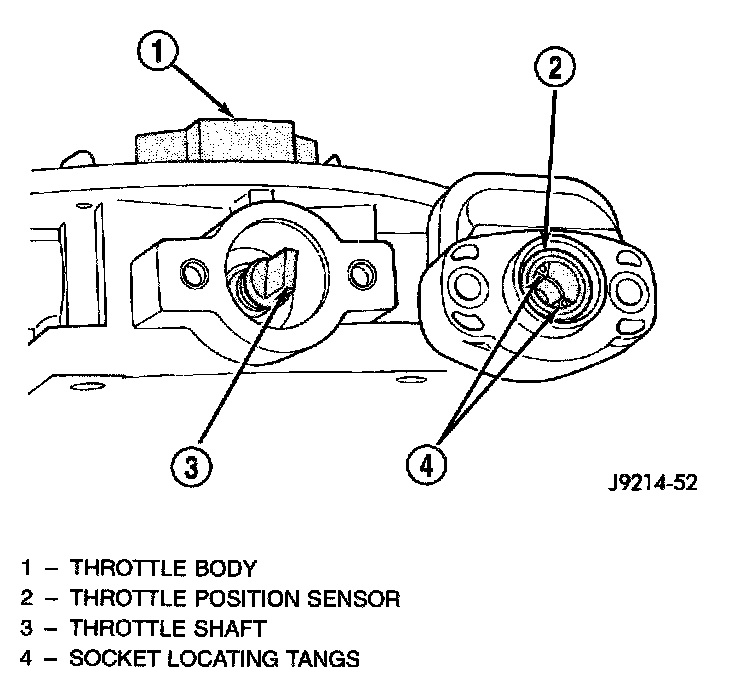 1
2
3
4
J9214-52

1 – THROTTLE BODY
2 – THROTTLE POSITION SENSOR
3 – THROTTLE SHAFT
4 – SOCKET LOCATING TANGS