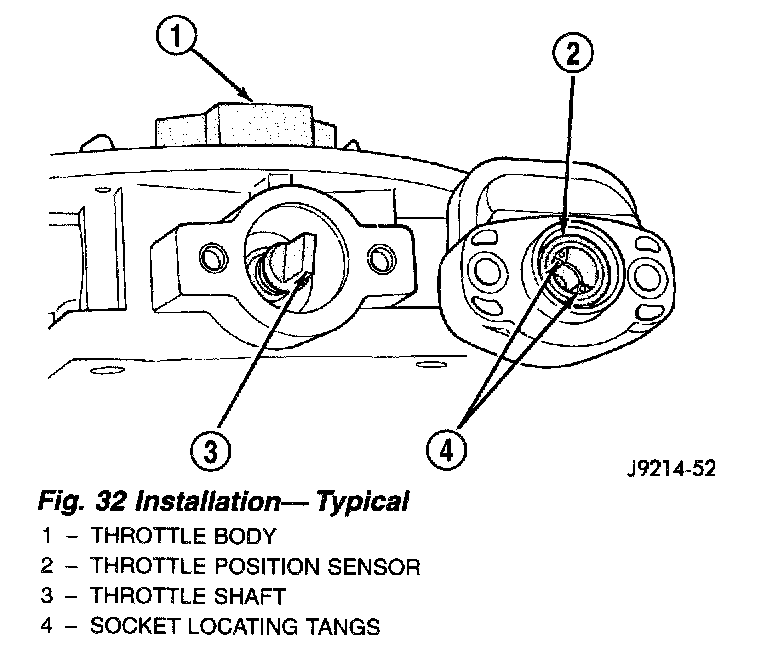 1

2

3

4

J9214-52

Fig. 32 Installation— Typical

1 – THROTTLE BODY
2 – THROTTLE POSITION SENSOR
3 – THROTTLE SHAFT
4 – SOCKET LOCATING TANGS