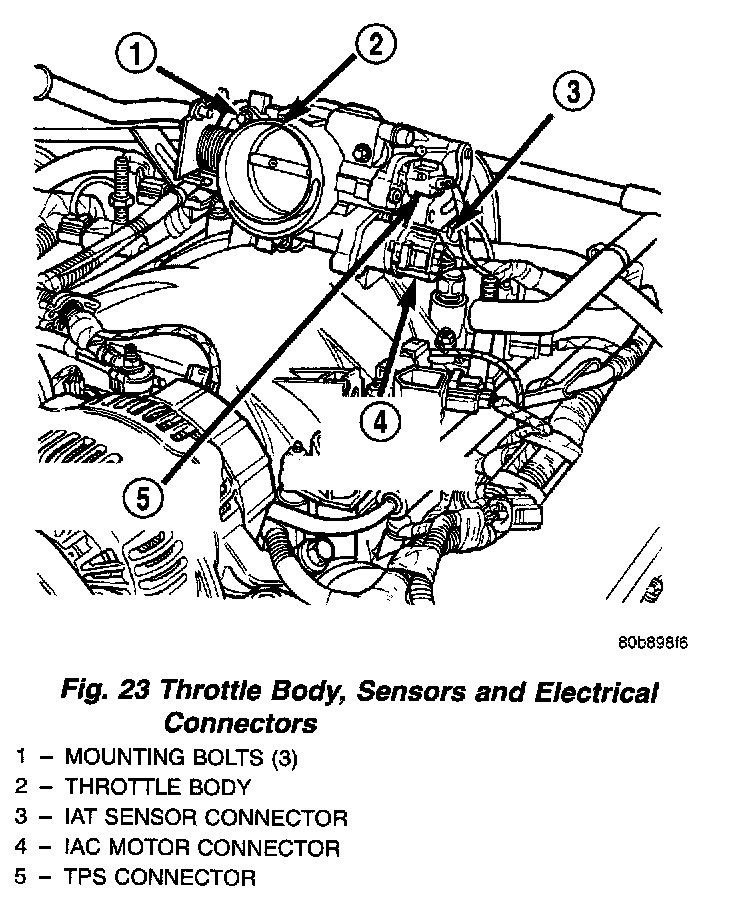 1

2

3

4

5

80b898f6

Fig. 23 Throttle Body, Sensors and Electrical Connectors

1 – MOUNTING BOLTS (3)
2 – THROTTLE BODY
3 – IAT SENSOR CONNECTOR
4 – IAC MOTOR CONNECTOR
5 – TPS CONNECTOR