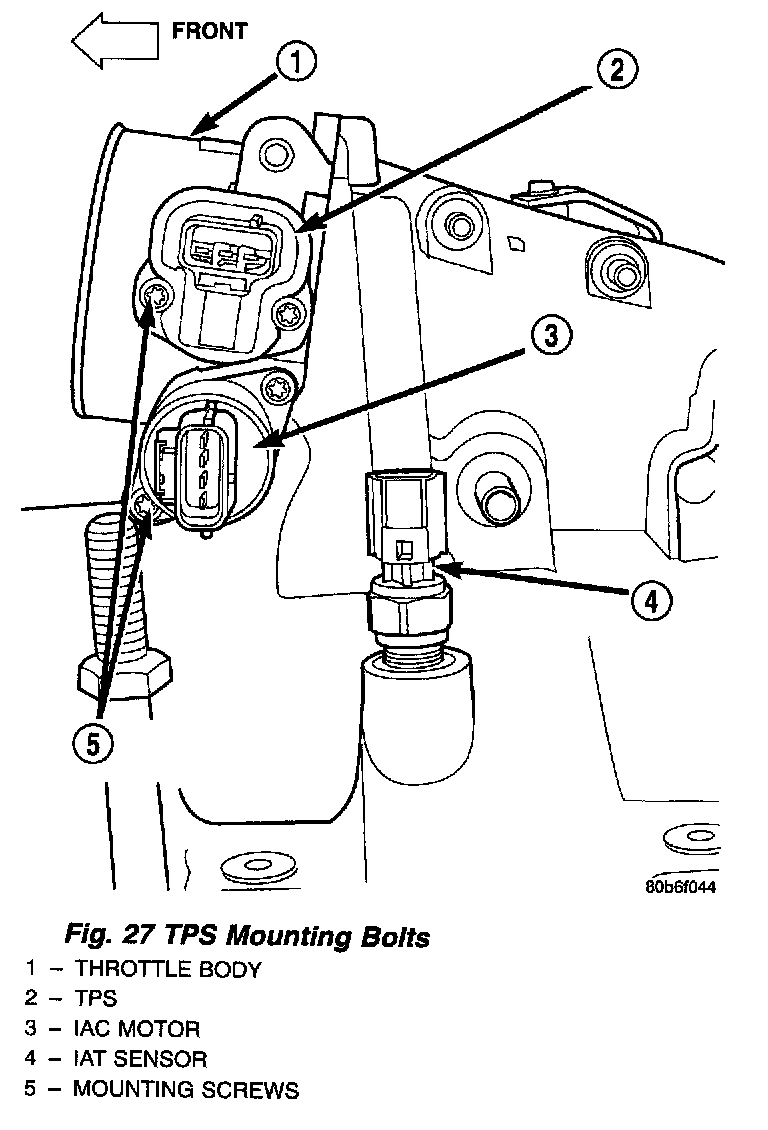 FRONT

1

2

3

4

5

80b6f044

Fig. 27 TPS Mounting Bolts

1 – THROTTLE BODY
2 – TPS
3 – IAC MOTOR
4 – IAT SENSOR
5 – MOUNTING SCREWS