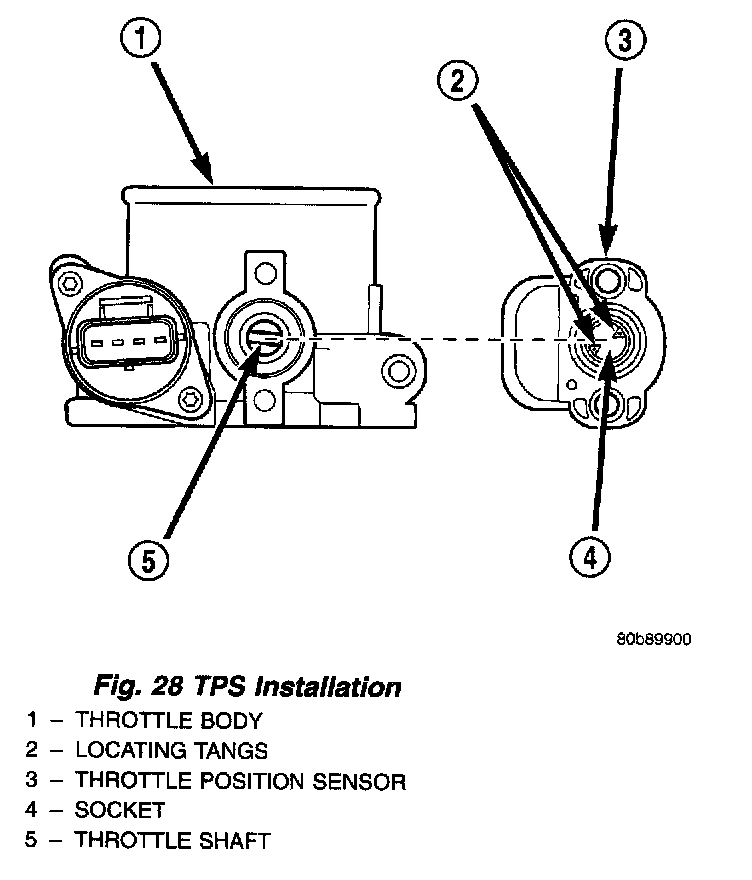 1
2
3
5
4

80b89900

Fig. 28 TPS Installation
1 – THROTTLE BODY
2 – LOCATING TANGS
3 – THROTTLE POSITION SENSOR
4 – SOCKET
5 – THROTTLE SHAFT