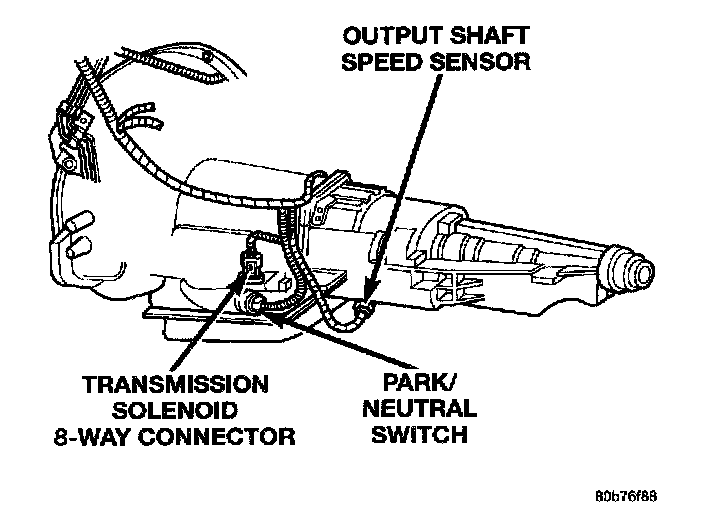 OUTPUT SHAFT SPEED SENSOR

TRANSMISSION SOLENOID 8-WAY CONNECTOR

PARK/ NEUTRAL SWITCH

80b76f88