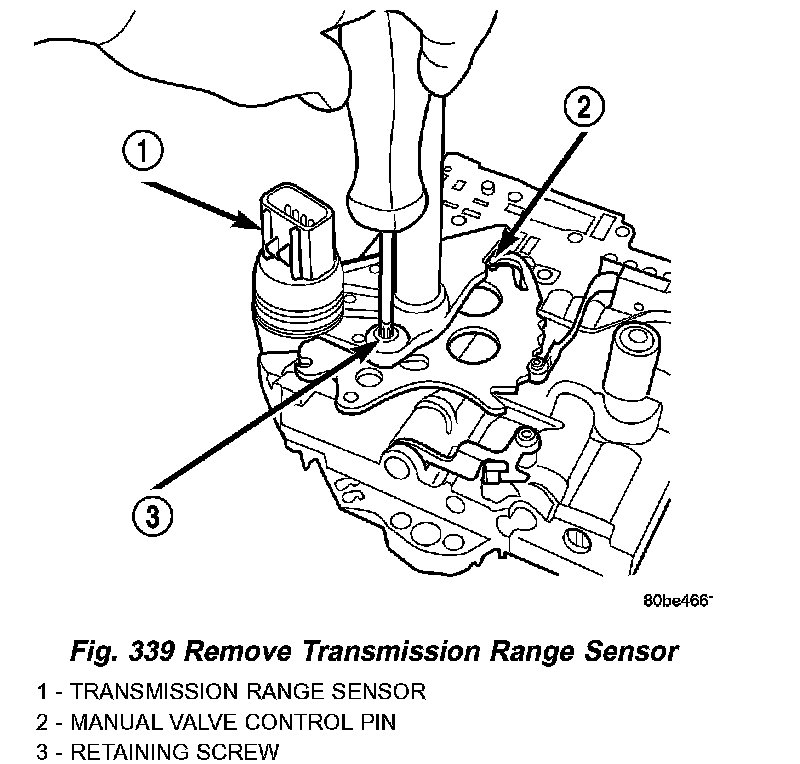 1

2

3

80be466

Fig. 339 Remove Transmission Range Sensor

1 - TRANSMISSION RANGE SENSOR
2 - MANUAL VALVE CONTROL PIN
3 - RETAINING SCREW