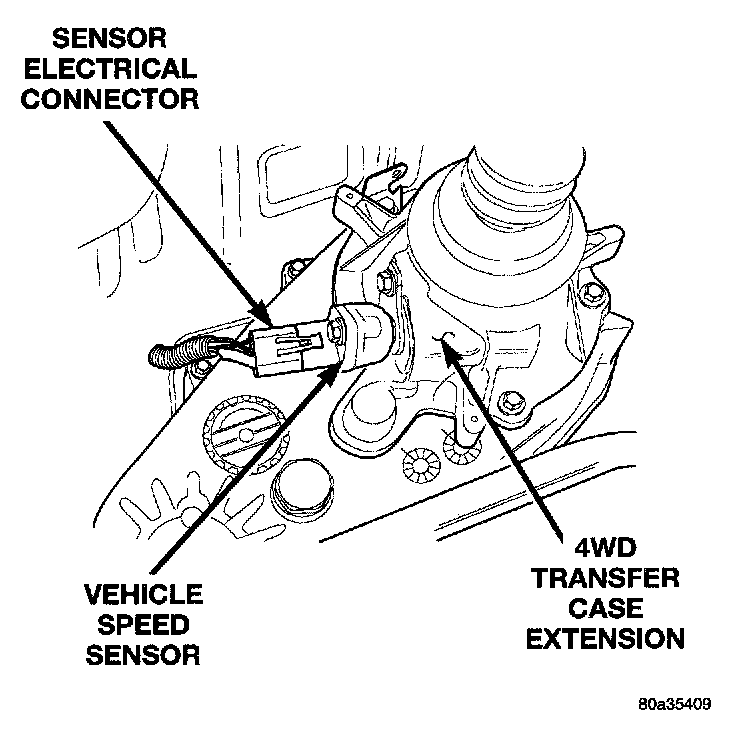 SENSOR ELECTRICAL CONNECTOR

VEHICLE SPEED SENSOR

4WD TRANSFER CASE EXTENSION

80a35409