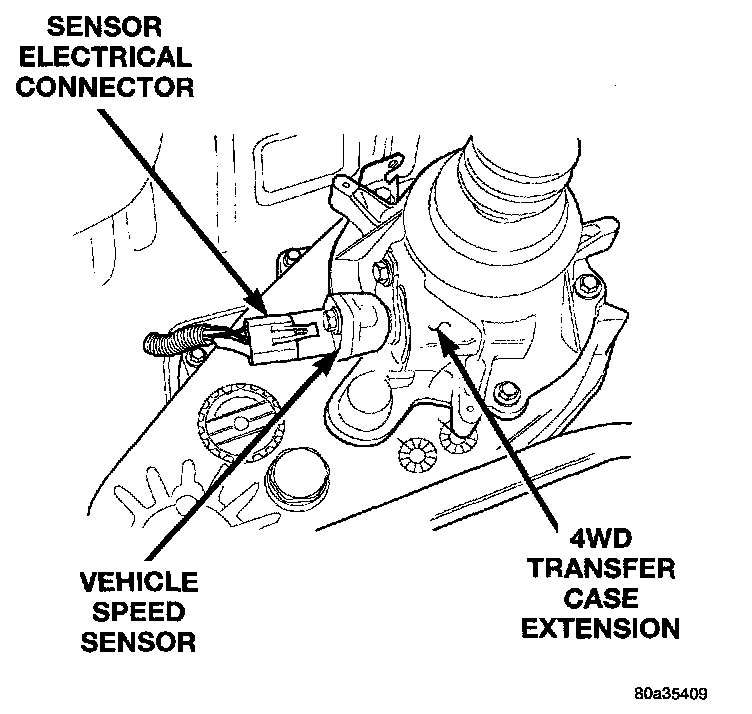 SENSOR ELECTRICAL CONNECTOR

VEHICLE SPEED SENSOR

4WD TRANSFER CASE EXTENSION

80a35409