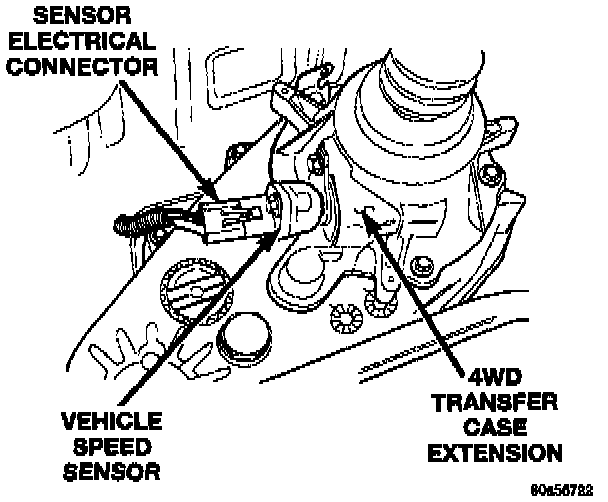 SENSOR ELECTRICAL CONNECTOR

VEHICLE SPEED SENSOR

4WD TRANSFER CASE EXTENSION

80a56782