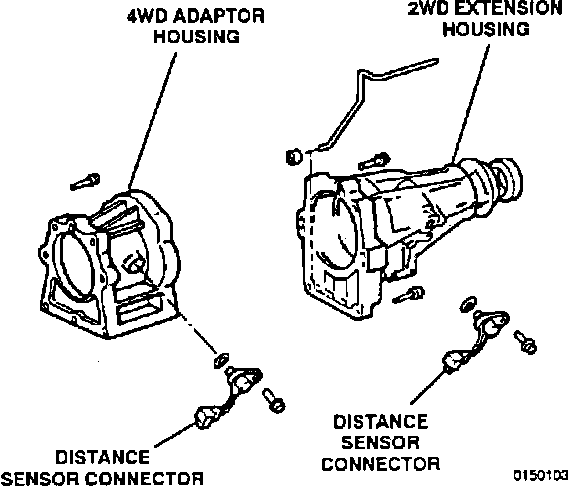 4WD ADAPTOR HOUSING

2WD EXTENSION HOUSING

DISTANCE SENSOR CONNECTOR

DISTANCE SENSOR CONNECTOR

0150103