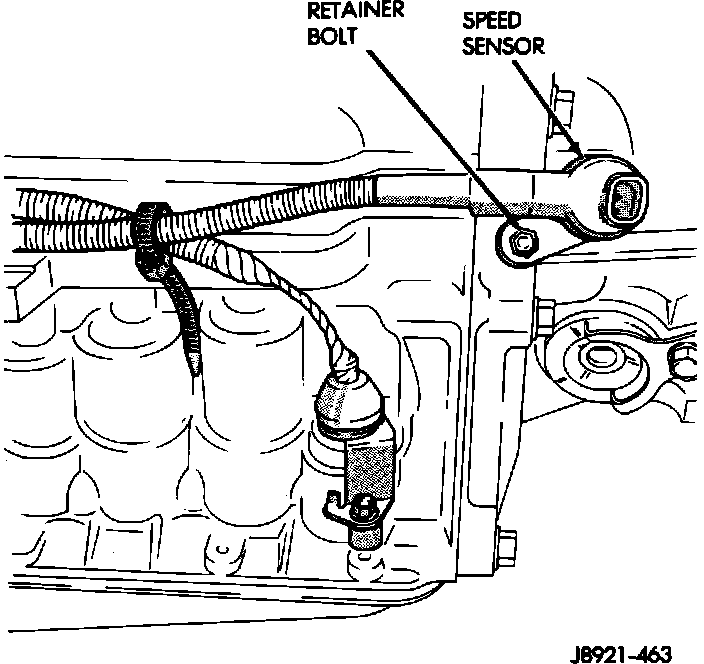 RETAINER BOLT

SPEED SENSOR

J8921-463