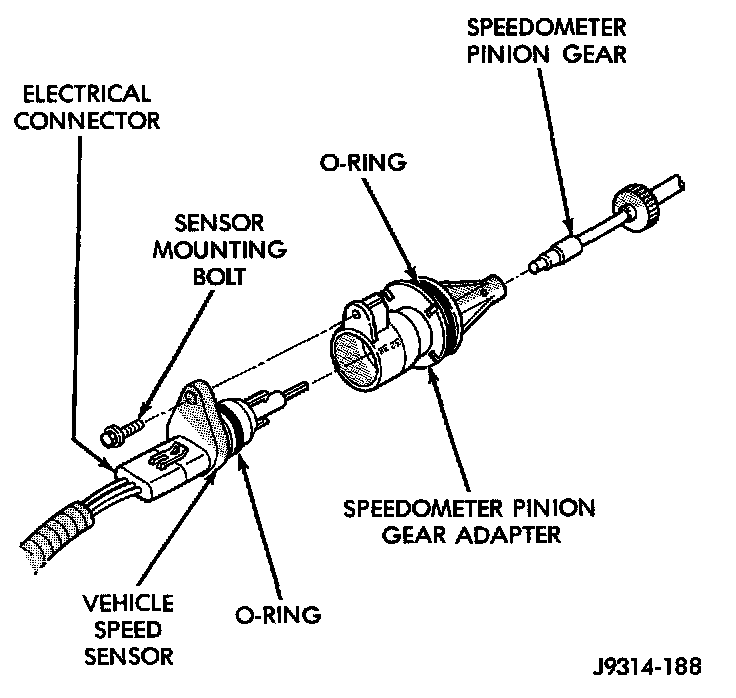 SPEEDOMETER PINION GEAR

ELECTRICAL CONNECTOR

O-RING

SENSOR MOUNTING BOLT

SPEEDOMETER PINION GEAR ADAPTER

VEHICLE SPEED SENSOR

O-RING

J9314-188