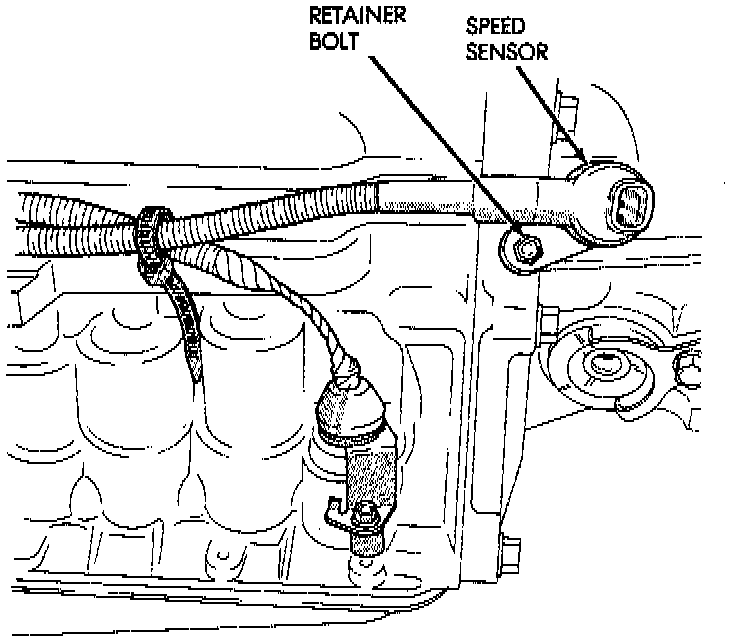 RETAINER BOLT

SPEED SENSOR