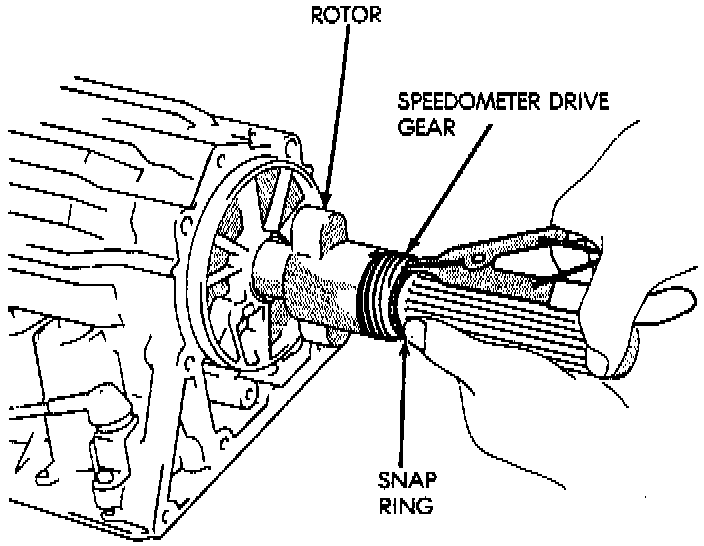 ROTOR

SPEEDOMETER DRIVE GEAR

SNAP RING