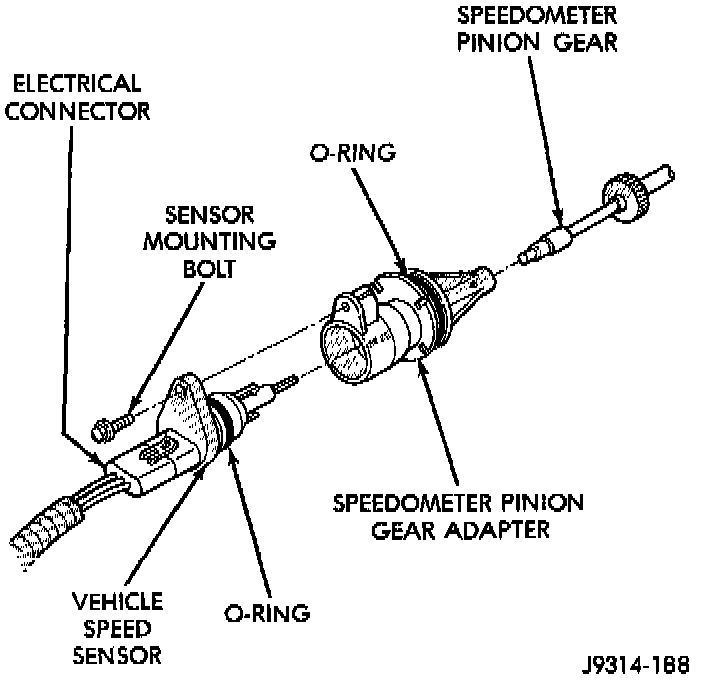 SPEEDOMETER PINION GEAR

ELECTRICAL CONNECTOR

O-RING

SENSOR MOUNTING BOLT

SPEEDOMETER PINION GEAR ADAPTER

VEHICLE SPEED SENSOR

O-RING

J9314-188