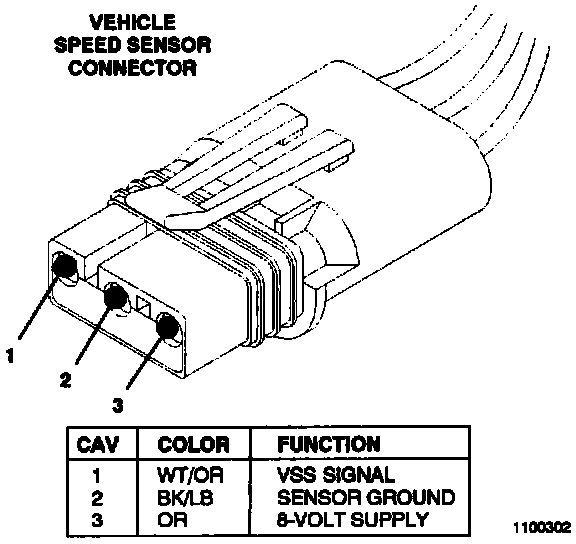 VEHICLE SPEED SENSOR CONNECTOR

1
2
3

| CAV | COLOR | FUNCTION |
|---|---|---|
| 1 | WT/OR | VSS SIGNAL |
| 2 | BK/LB | SENSOR GROUND |
| 3 | OR | 8-VOLT SUPPLY |

1100302