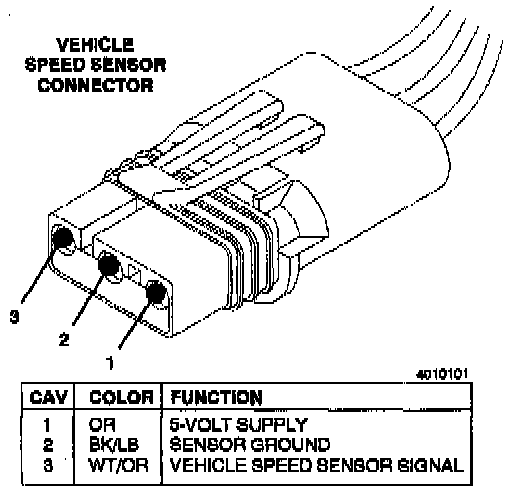 VEHICLE SPEED SENSOR CONNECTOR

3

2

1

4010101

| CAV | COLOR | FUNCTION |
|---|---|---|
| 1 | OR | 5-VOLT SUPPLY |
| 2 | BK/LB | SENSOR GROUND |
| 3 | WT/OR | VEHICLE SPEED SENSOR SIGNAL |