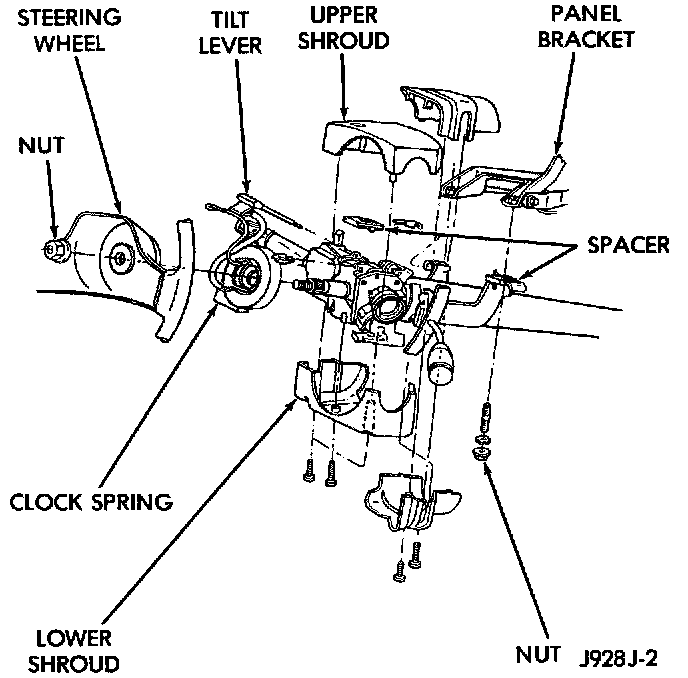 STEERING WHEEL

TILT LEVER

UPPER SHROUD

PANEL BRACKET

NUT

SPACER

CLOCK SPRING

LOWER SHROUD

NUT

J928J-2