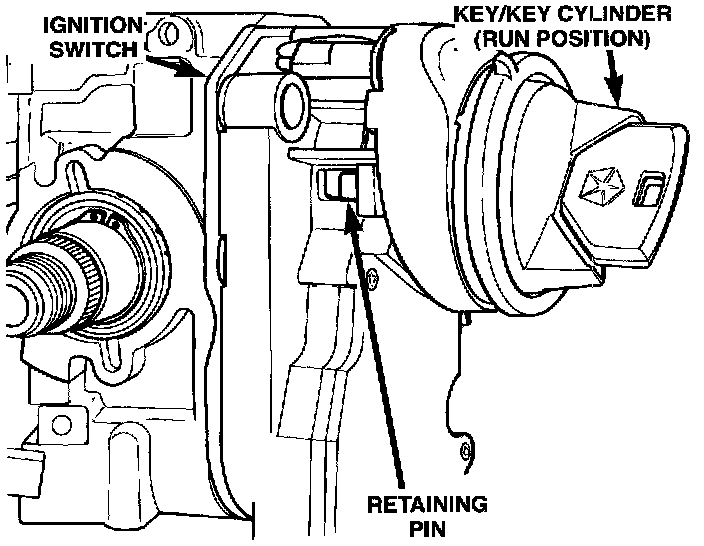 IGNITION SWITCH

KEY/KEY CYLINDER (RUN POSITION)

RETAINING PIN