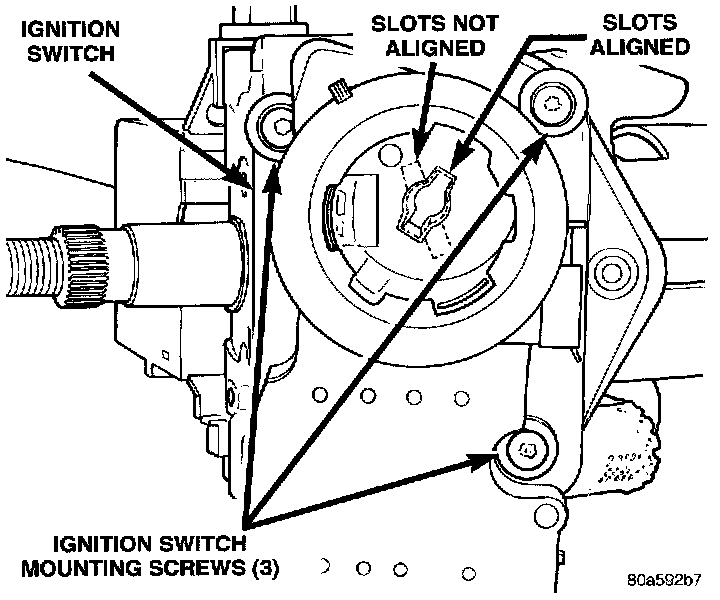 IGNITION SWITCH

SLOTS NOT ALIGNED

SLOTS ALIGNED

IGNITION SWITCH MOUNTING SCREWS (3)

80a592b7