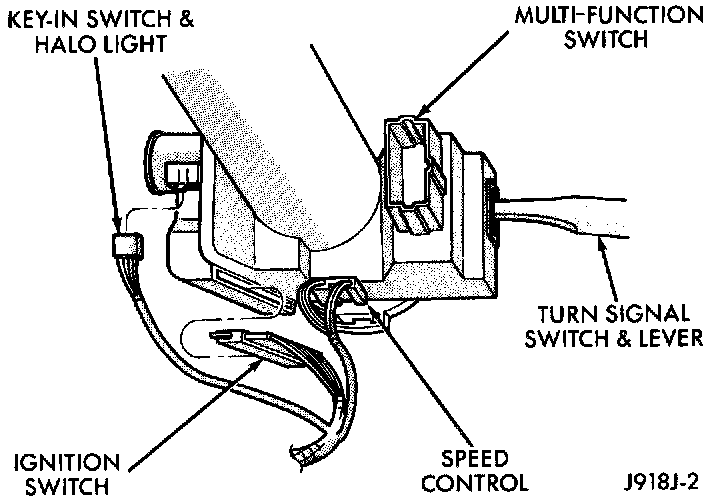 KEY-IN SWITCH & HALO LIGHT

MULTI-FUNCTION SWITCH

TURN SIGNAL SWITCH & LEVER

IGNITION SWITCH

SPEED CONTROL

J918J-2