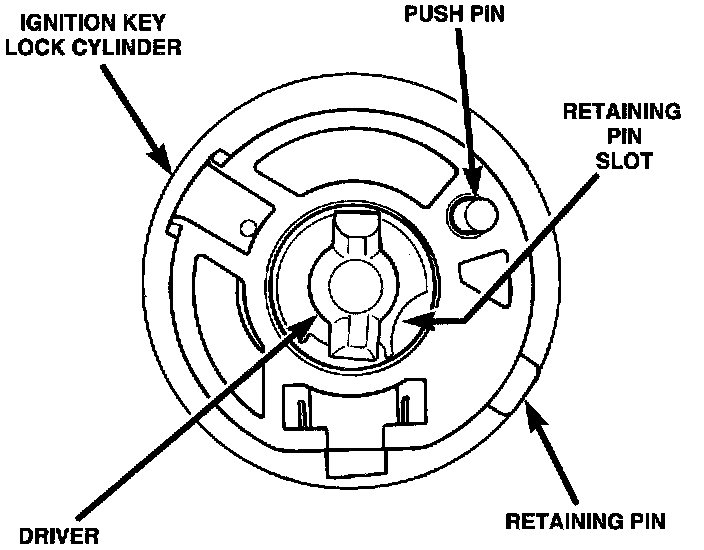 IGNITION KEY LOCK CYLINDER

PUSH PIN

RETAINING PIN SLOT

DRIVER

RETAINING PIN