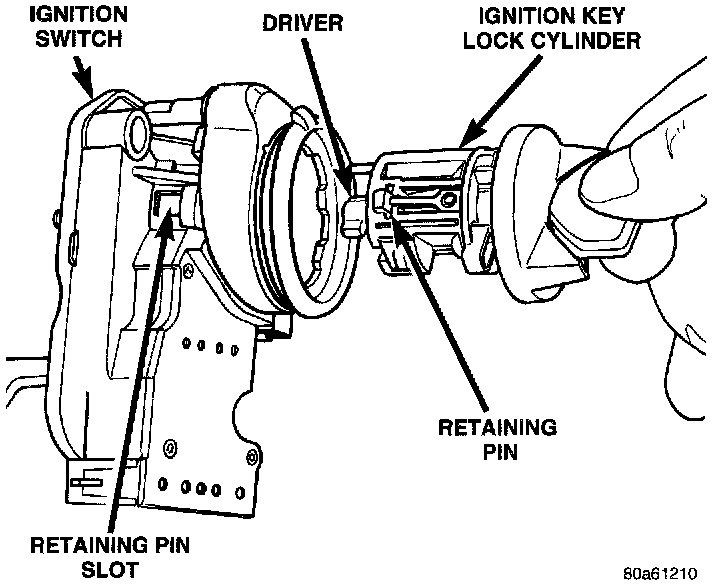 IGNITION SWITCH

DRIVER

IGNITION KEY LOCK CYLINDER

RETAINING PIN

RETAINING PIN SLOT

80a61210