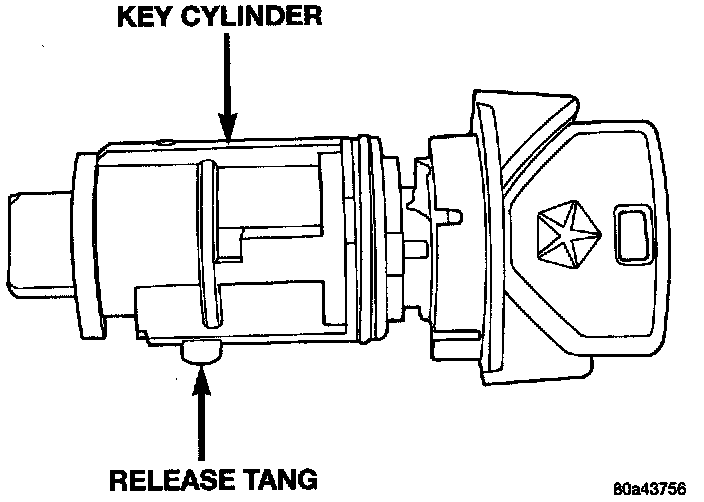 KEY CYLINDER

RELEASE TANG

80a43756