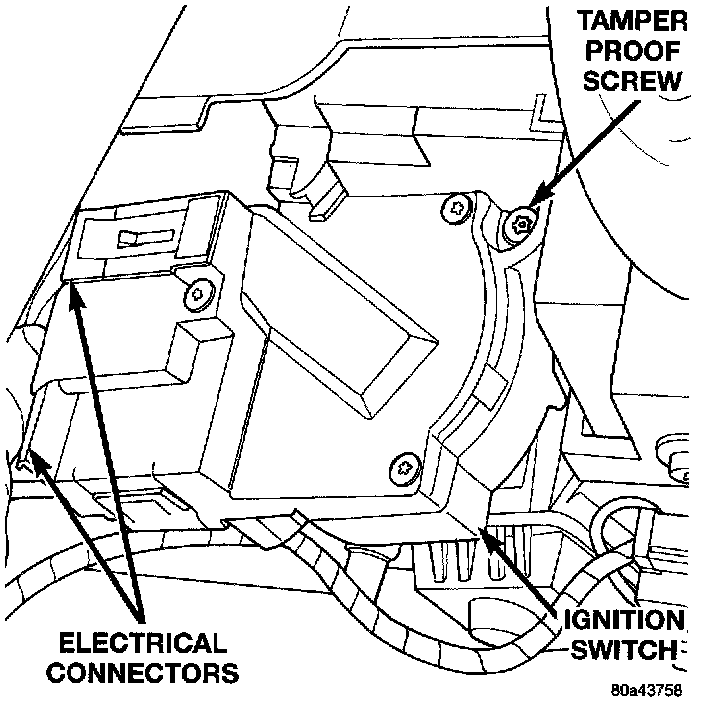 TAMPER PROOF SCREW

ELECTRICAL CONNECTORS

IGNITION SWITCH

80a43758