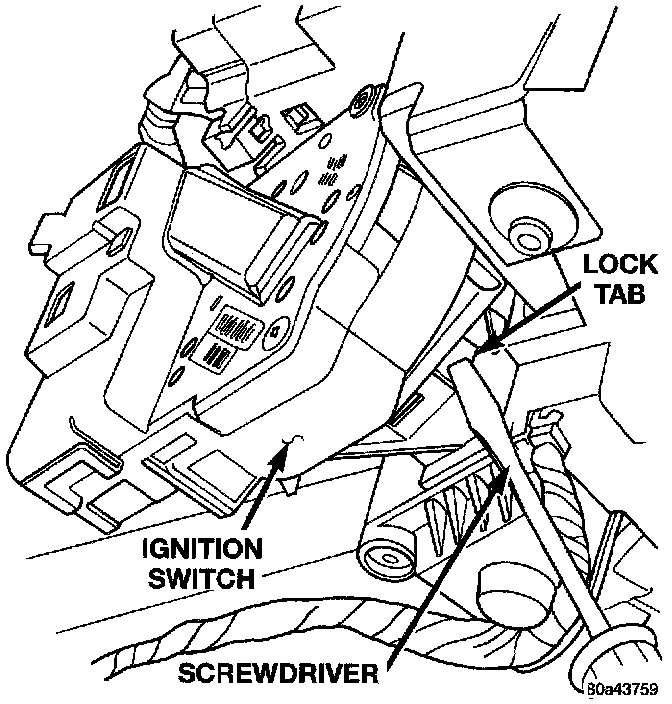 LOCK TAB

IGNITION SWITCH

SCREWDRIVER

80a43759