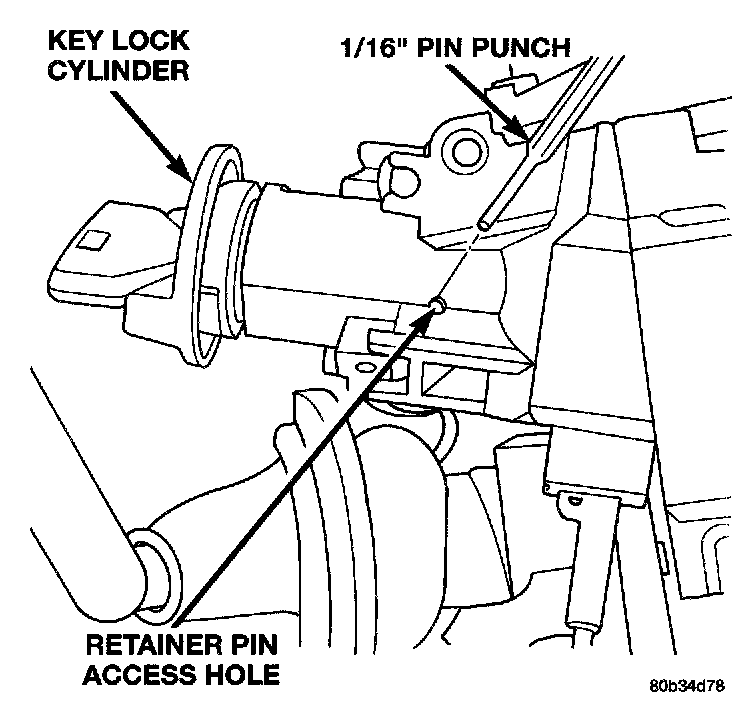 KEY LOCK CYLINDER

1/16" PIN PUNCH

RETAINER PIN ACCESS HOLE

80b34d78