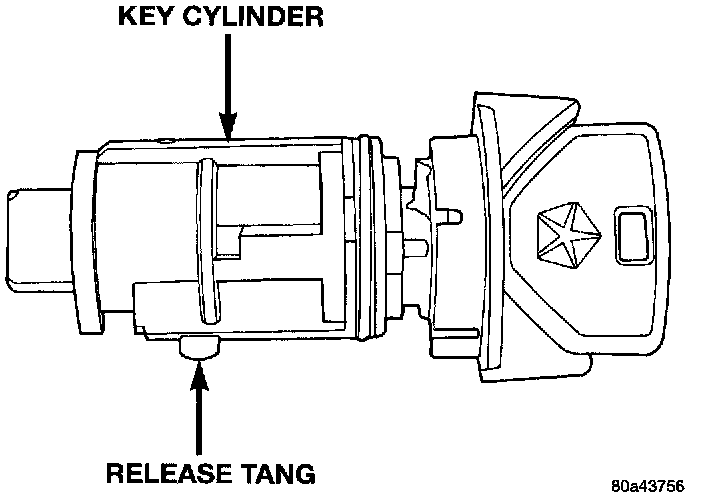 KEY CYLINDER

RELEASE TANG

80a43756