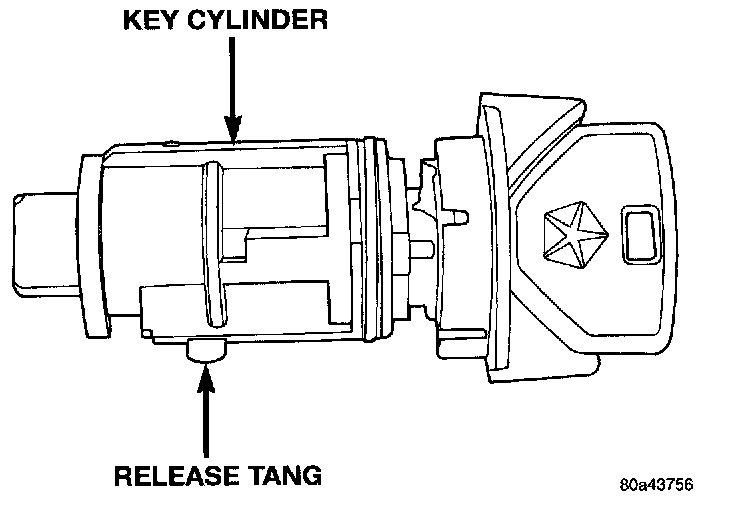 KEY CYLINDER

RELEASE TANG

80a43756