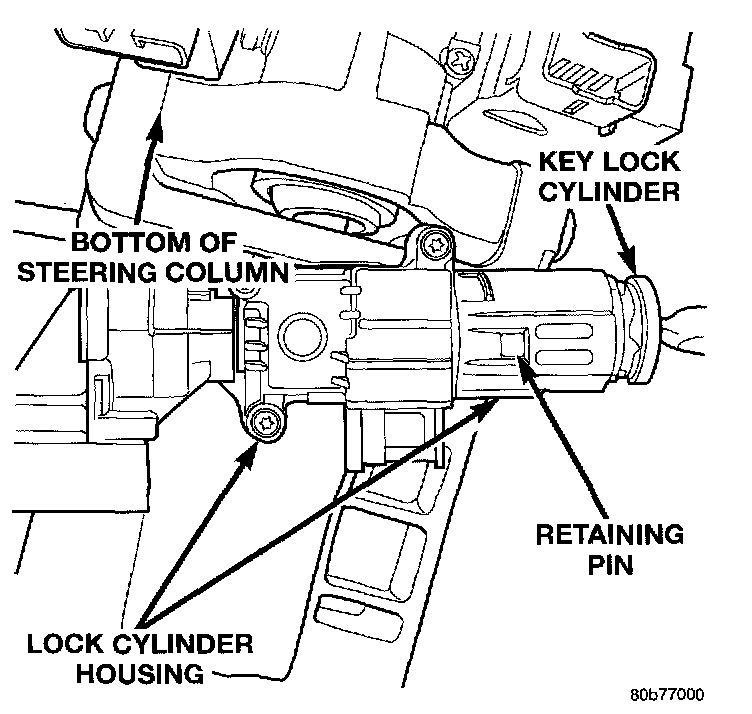 KEY LOCK CYLINDER

BOTTOM OF STEERING COLUMN

RETAINING PIN

LOCK CYLINDER HOUSING

80b77000