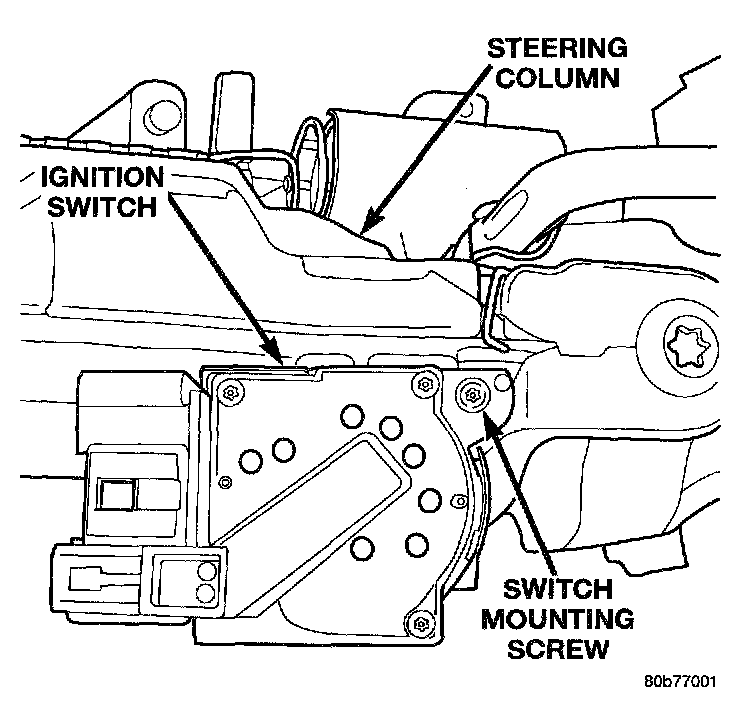 STEERING COLUMN

IGNITION SWITCH

SWITCH MOUNTING SCREW

80b77001